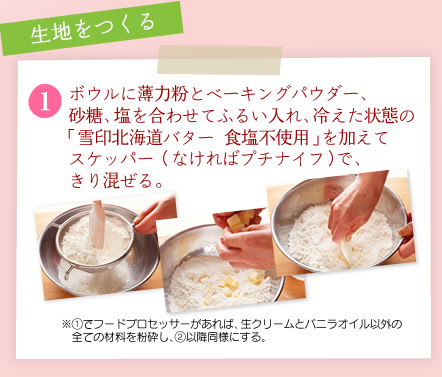 生地をつくる

1 ボウルに薄力粉とベーキングパウダー、砂糖、塩を合わせてふるい入れ、冷えた状態の「雪印北海道バター 食塩不使用」を加えてスケッパー（なければプチナイフ）で、きり混ぜる。

※①でフードプロセッサーがあれば、生クリームとバニラオイル以外の全ての材料を粉砕し、②以降同様にする。